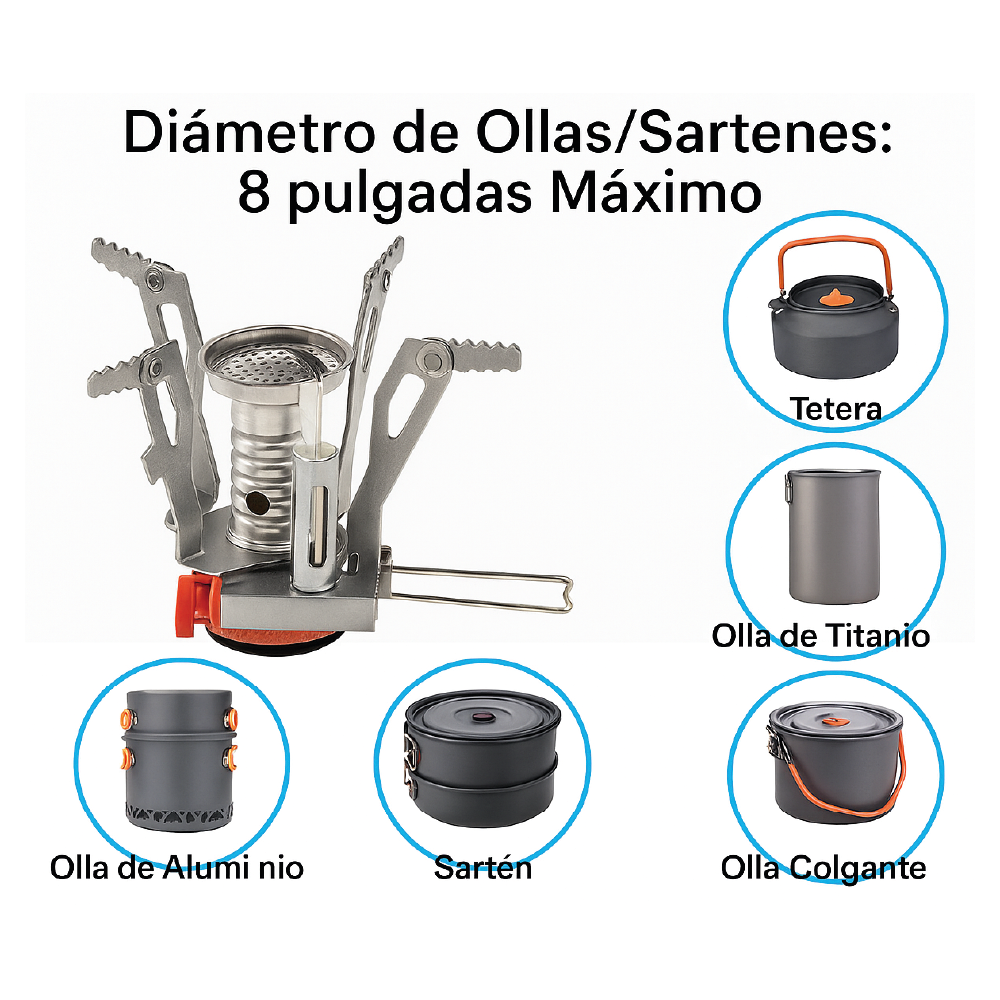 Diámetro de Ollas/Sartenes:
8 pulgadas Máximo

Tetera

Olla de Titanio

Olla de Alumi nio

Sartén

Olla Colgante