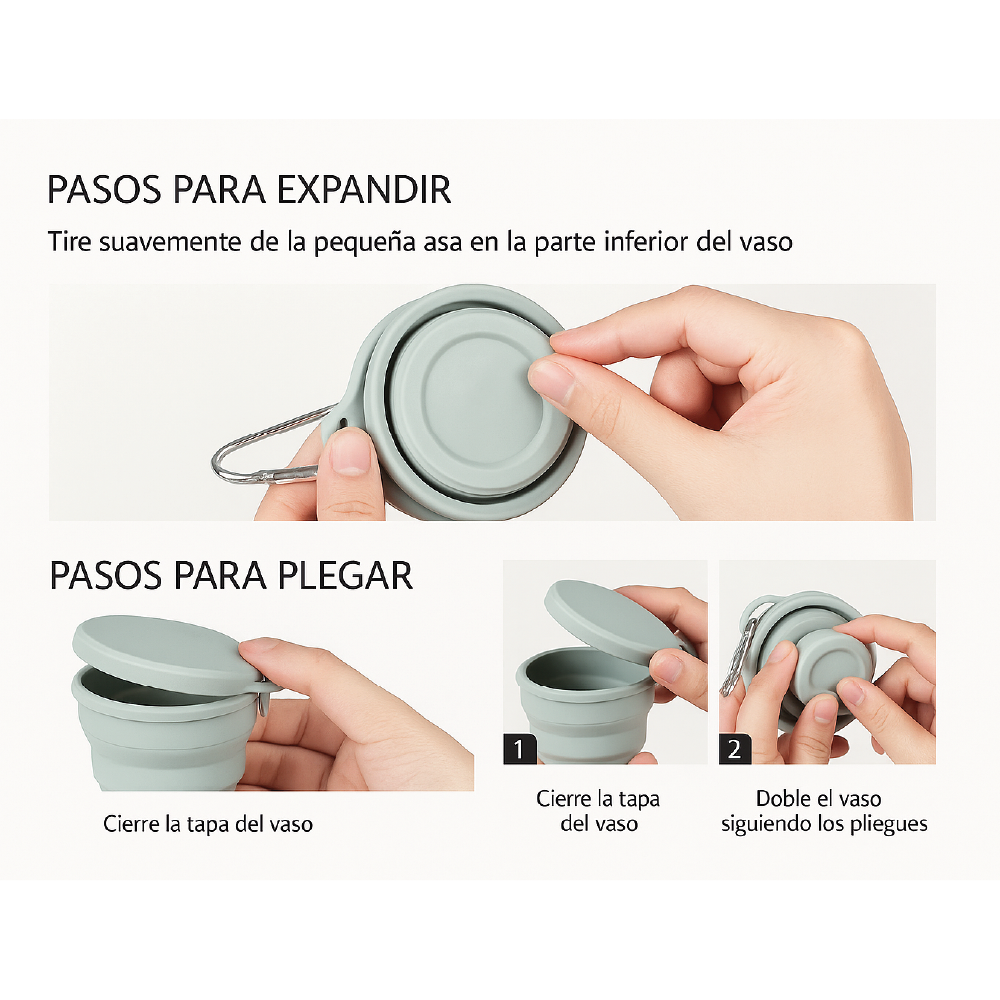 PASOS PARA EXPANDIR

Tire suavemente de la pequeña asa en la parte inferior del vaso

PASOS PARA PLEGAR

Cierre la tapa del vaso

1

Cierre la tapa del vaso

2

Doble el vaso siguiendo los pliegues